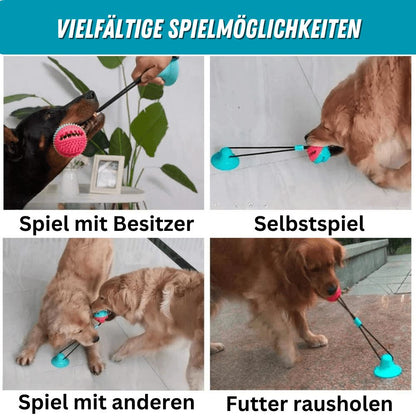 VIELFÄLTIGE SPIELMÖGLICHKEITEN

Spiel mit Besitzer

Selbstspiel

Spiel mit anderen

Futter rausholen