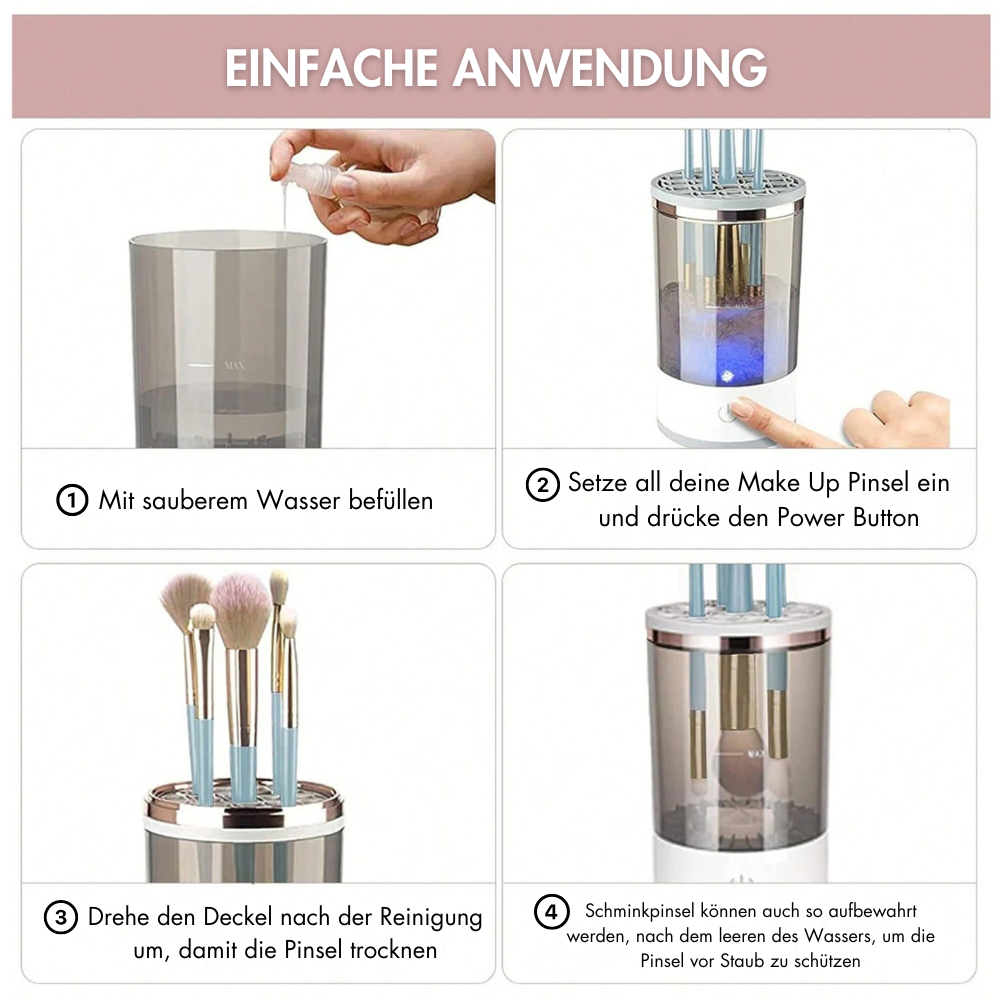 EINFACHE ANWENDUNG

MAX

1 Mit sauberem Wasser befüllen

2 Setze all deine Make Up Pinsel ein und drücke den Power Button

3 Drehe den Deckel nach der Reinigung um, damit die Pinsel trocknen

MAX

4 Schminkpinsel können auch so aufbewahrt werden, nach dem leeren des Wassers, um die Pinsel vor Staub zu schützen