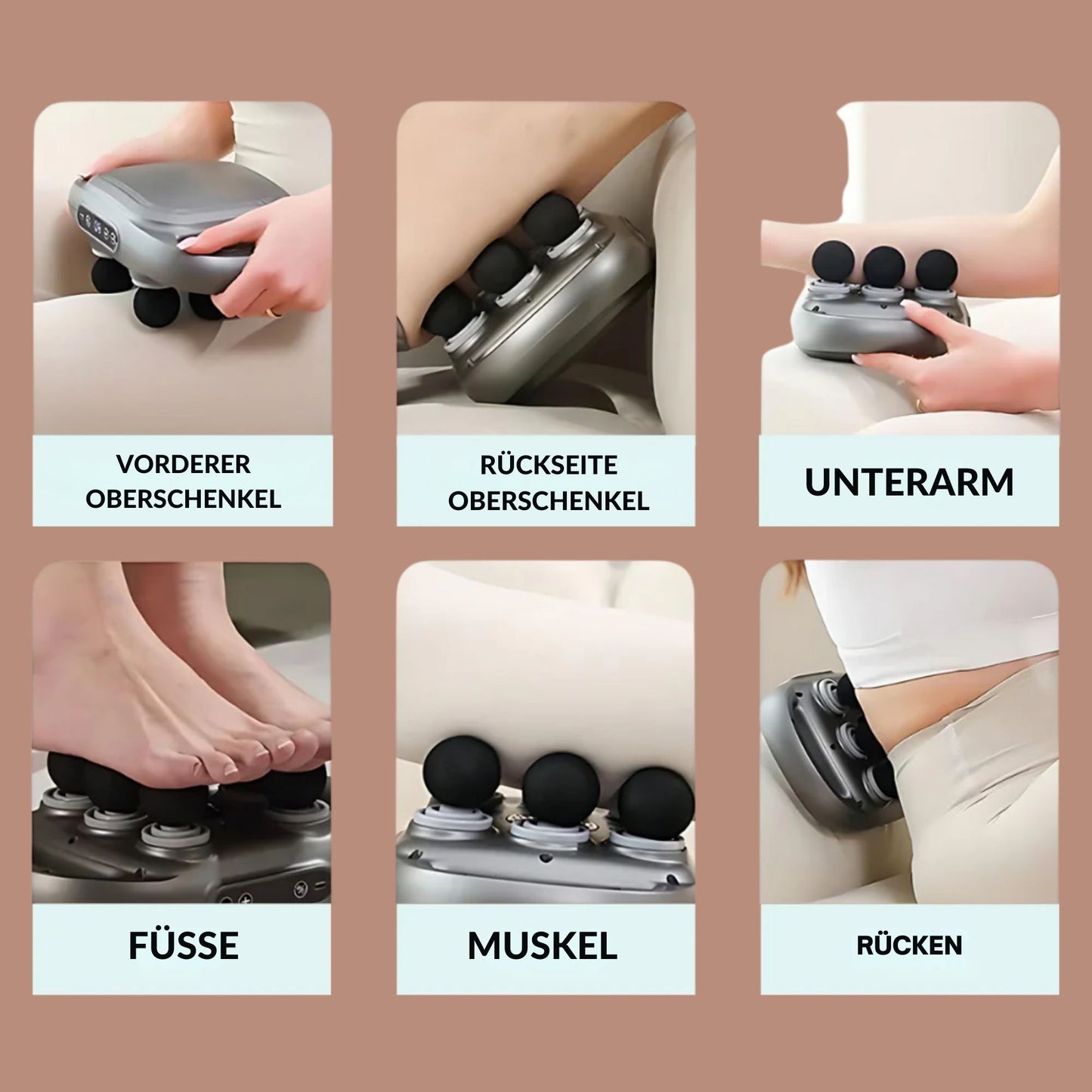 VORDERER OBERSCHENKEL

RÜCKSEITE OBERSCHENKEL

UNTERARM

FÜSSE

MUSKEL

RÜCKEN