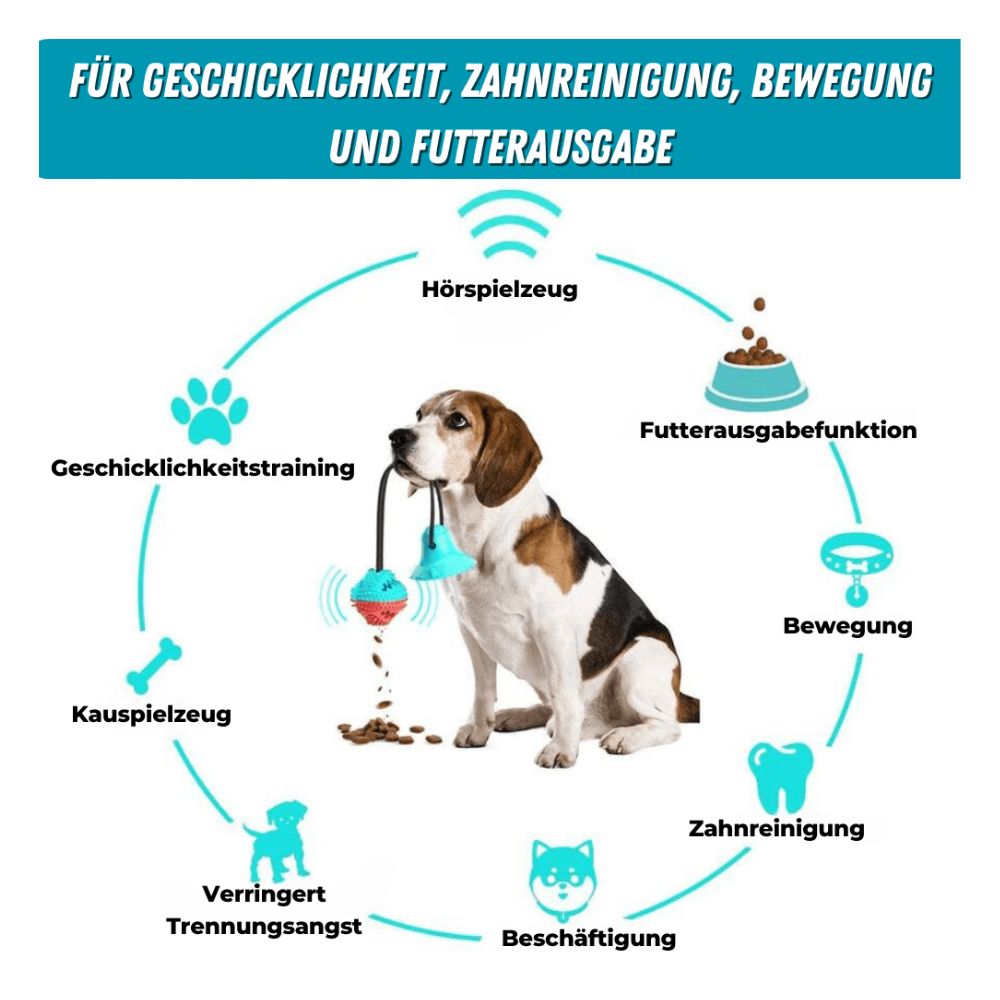 FÜR GESCHICKLICHKEIT, ZAHNREINIGUNG, BEWEGUNG UND FUTTERAUSGABE

Hörspielzeug

Futterausgabefunktion

Bewegung

Zahnreinigung

Beschäftigung

Verringert Trennungsangst

Kauspielzeug

Geschicklichkeitstraining