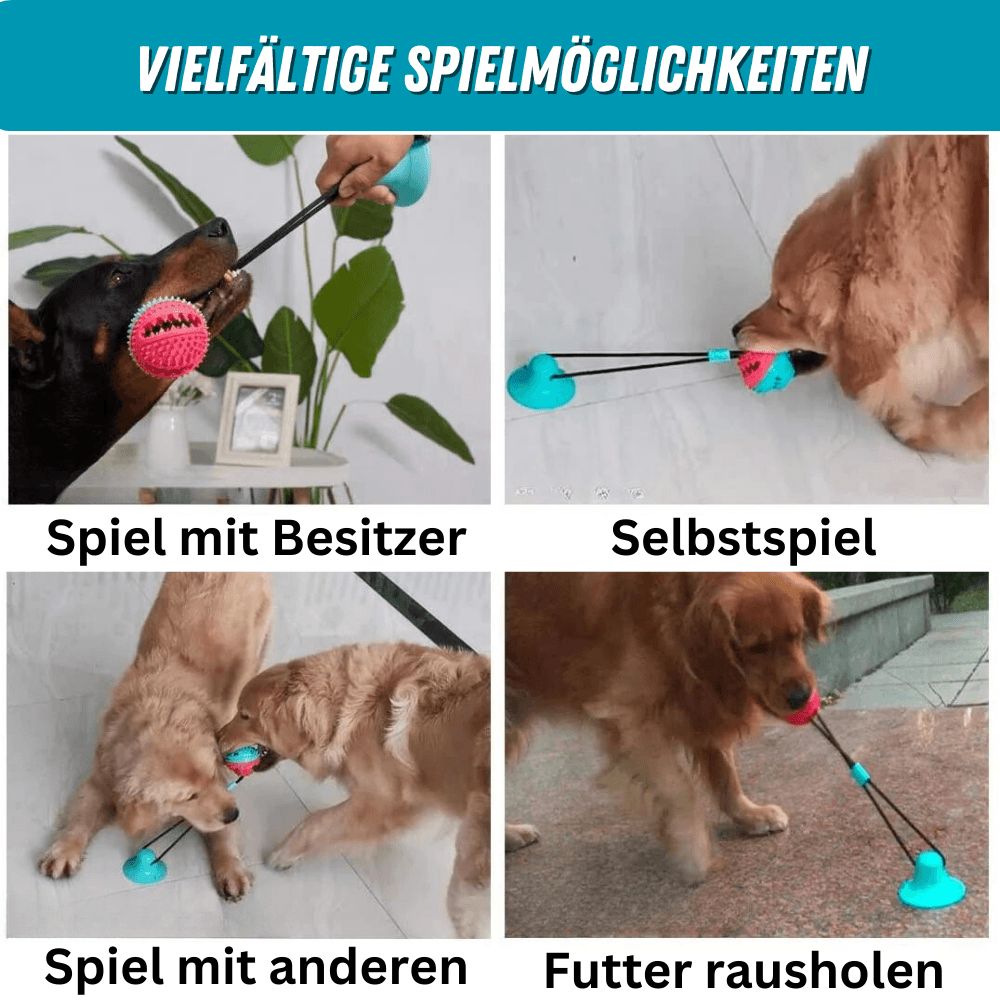 VIELFÄLTIGE SPIELMÖGLICHKEITEN

Spiel mit Besitzer

Selbstspiel

Spiel mit anderen

Futter rausholen