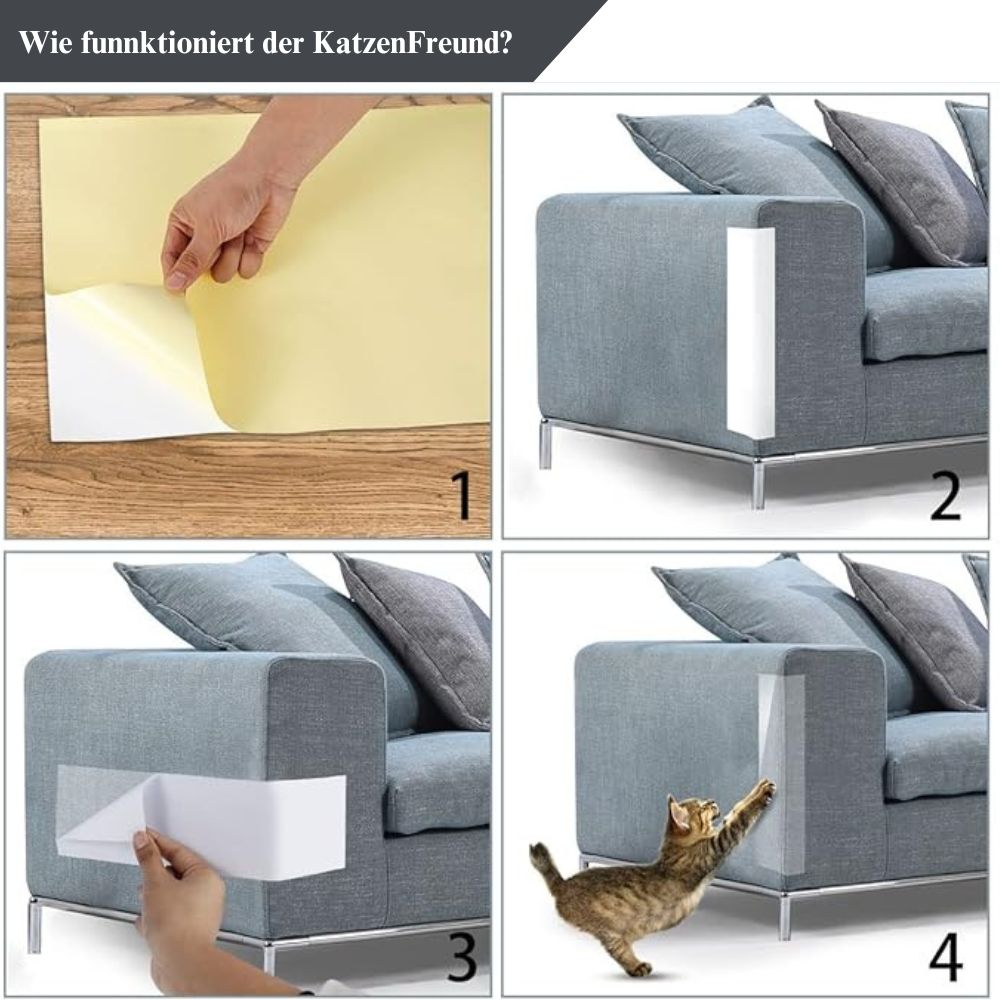 Wie funnktioniert der KatzenFreund?

1

2

3

4